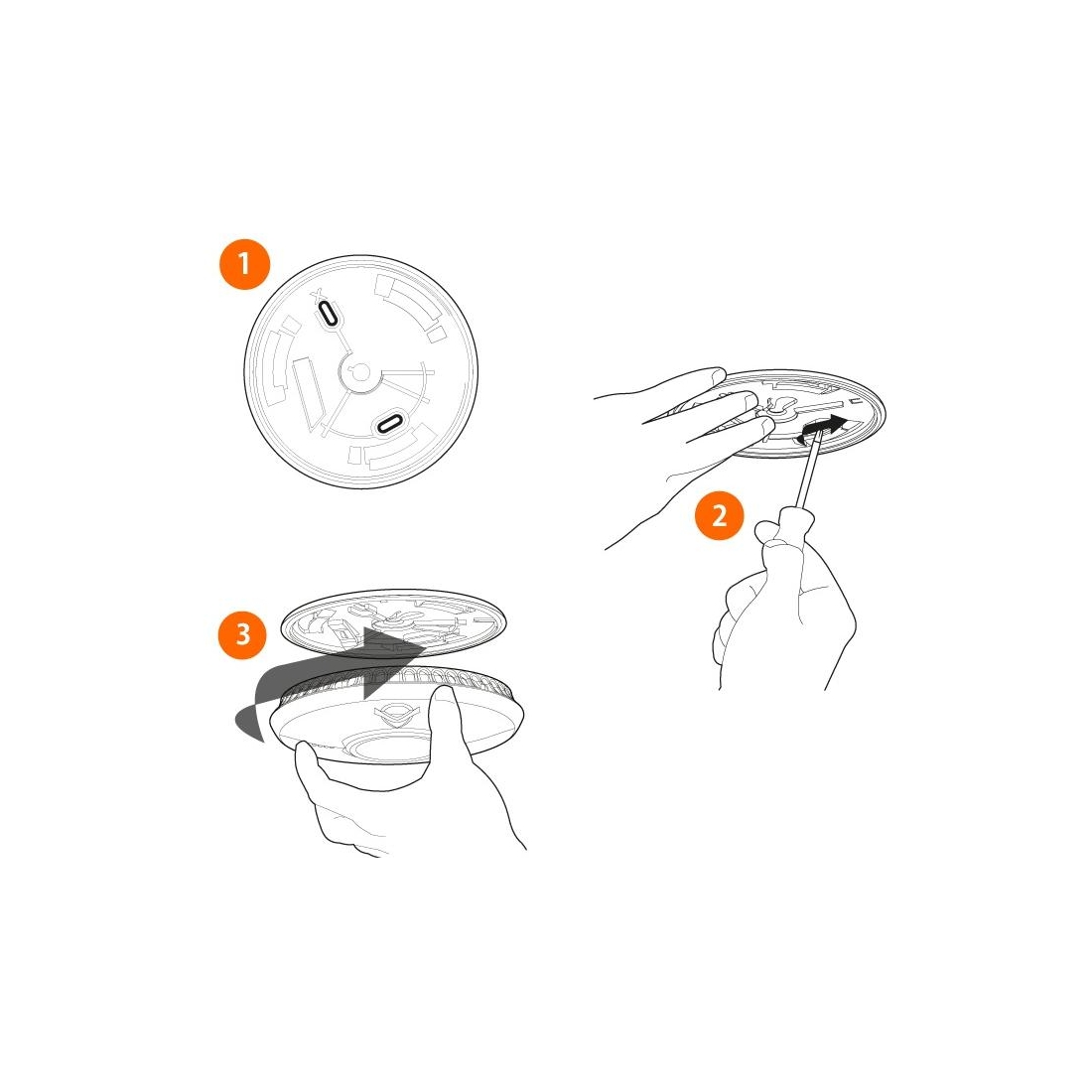 1

2

3