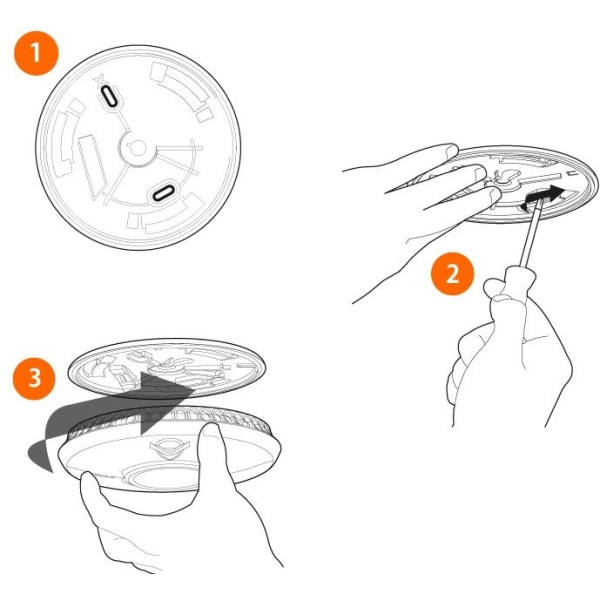 1

2

3