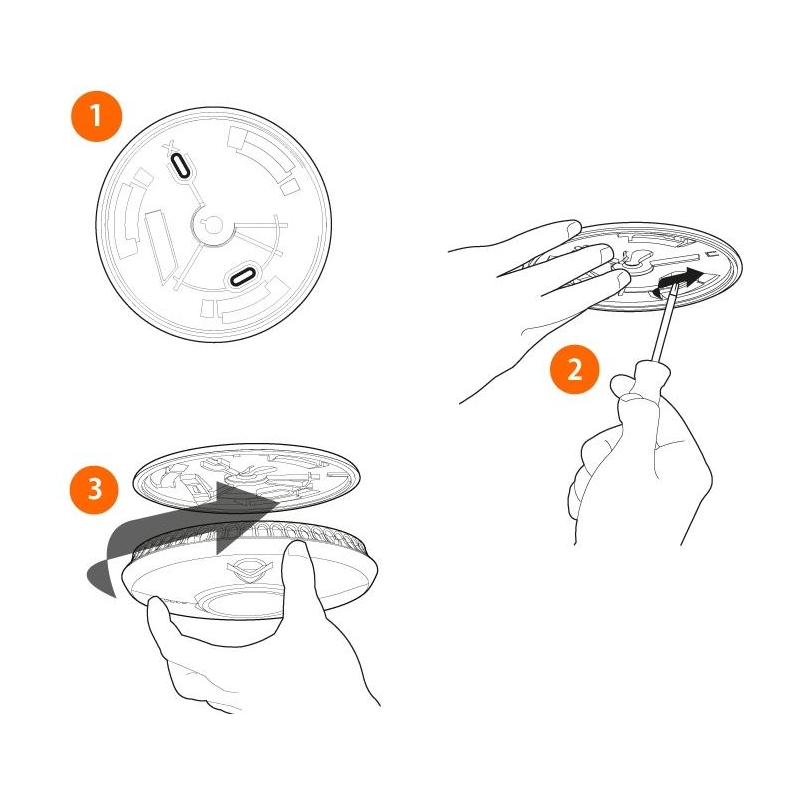 1

2

3